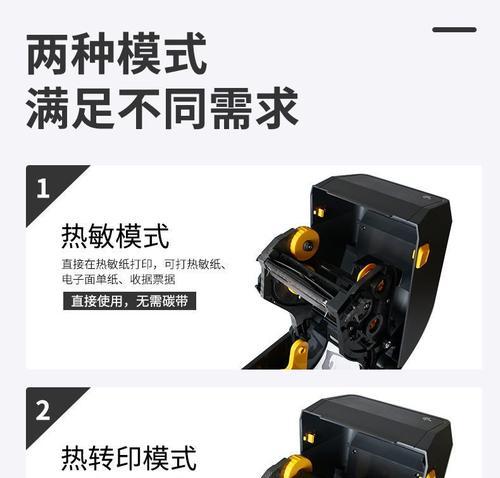 两种模式
满足不同需求

1

热敏模式

直接在热敏纸打印，可打热敏纸、电子面单纸、收据票据

直接使用，无需碳带

2

热转印模式